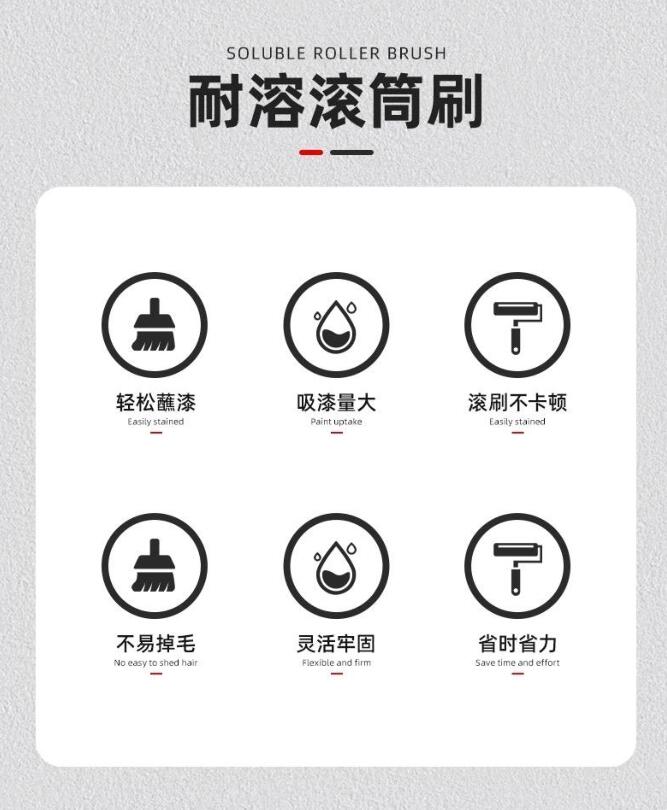 SOLUBLE ROLLER BRUSH

耐溶滚筒刷

轻松蘸漆
Easily stained

吸漆量大
Paint uptake

滚刷不卡顿
Easily stained

不易掉毛
No easy to shed hair

灵活牢固
Flexible and firm

省时省力
Save time and effort